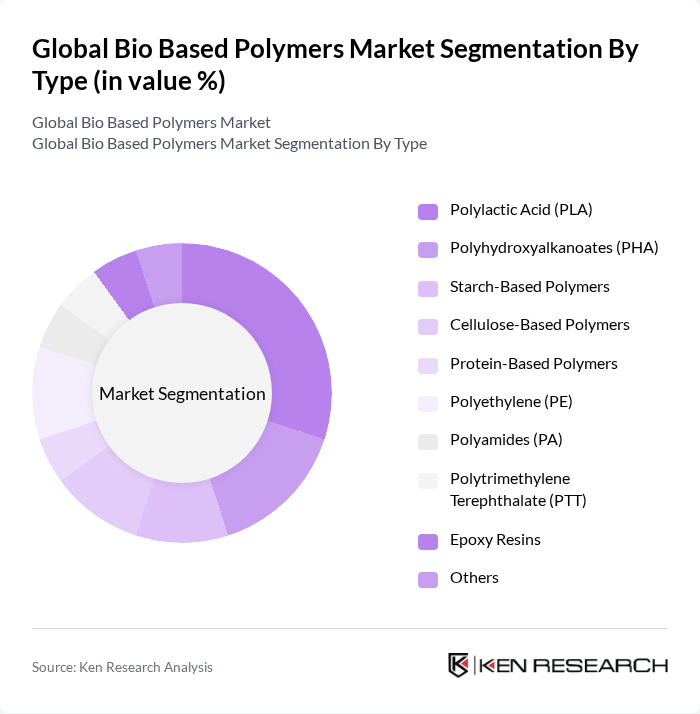 Global Bio Based Polymers Market Segmentation By Type (in value %)

Global Bio Based Polymers Market
Global Bio Based Polymers Market Segmentation By Type

Market Segmentation

Polylactic Acid (PLA)
Polyhydroxyalkanoates (PHA)
Starch-Based Polymers
Cellulose-Based Polymers
Protein-Based Polymers
Polyethylene (PE)
Polyamides (PA)
Polytrimethylene Terephthalate (PTT)
Epoxy Resins
Others

Source: Ken Research Analysis

KEN RESEARCH