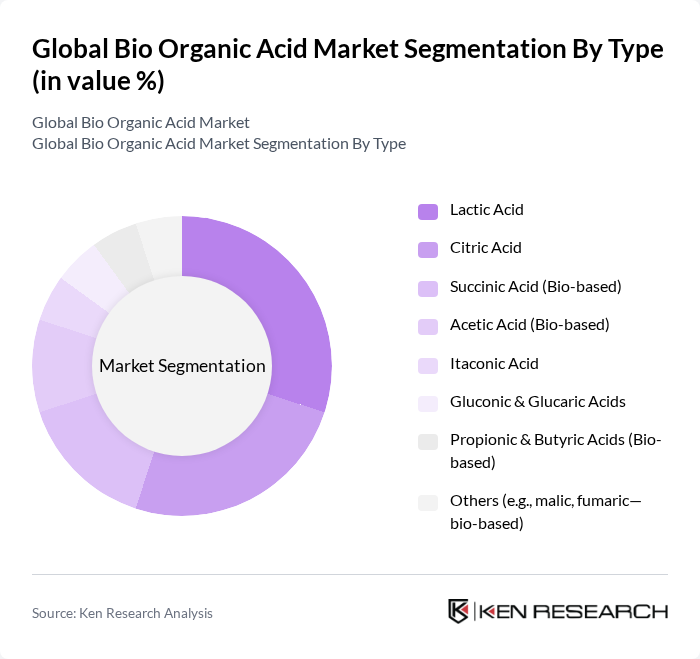 Global Bio Organic Acid Market Segmentation By Type (in value %)

Global Bio Organic Acid Market
Global Bio Organic Acid Market Segmentation By Type

Market Segmentation

Lactic Acid
Citric Acid
Succinic Acid (Bio-based)
Acetic Acid (Bio-based)
Itaconic Acid
Gluconic & Glucaric Acids
Propionic & Butyric Acids (Bio-based)
Others (e.g., malic, fumaric—bio-based)

Source: Ken Research Analysis

KEN RESEARCH