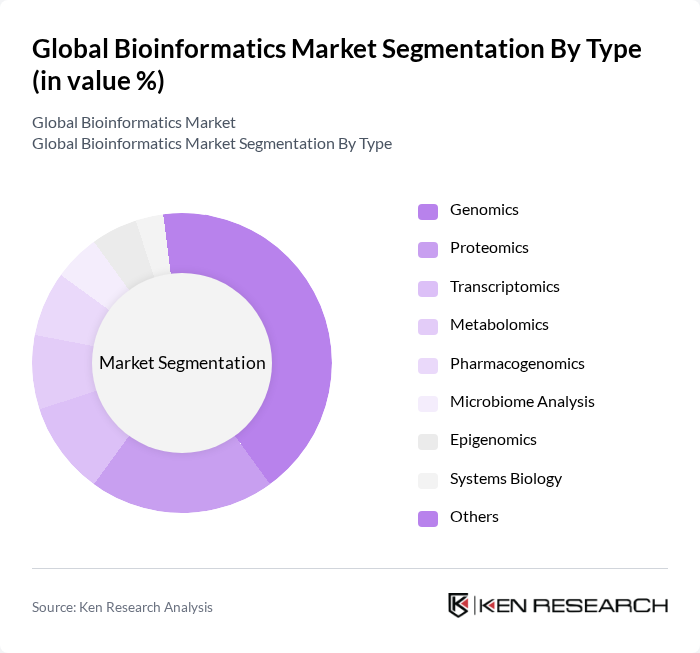 Global Bioinformatics Market Segmentation By Type (in value %)

Global Bioinformatics Market
Global Bioinformatics Market Segmentation By Type

Market Segmentation

Genomics
Proteomics
Transcriptomics
Metabolomics
Pharmacogenomics
Microbiome Analysis
Epigenomics
Systems Biology
Others

Source: Ken Research Analysis

KEN RESEARCH