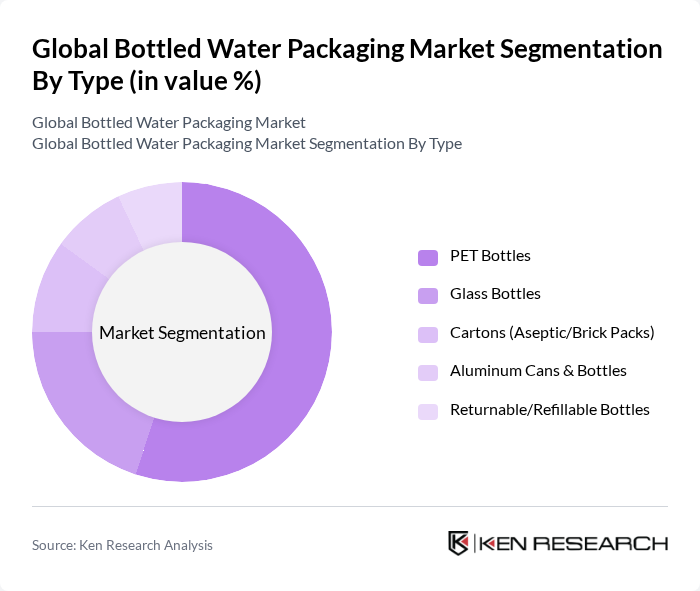 Global Bottled Water Packaging Market Segmentation By Type (in value %)

Global Bottled Water Packaging Market
Global Bottled Water Packaging Market Segmentation By Type

Market Segmentation

PET Bottles
Glass Bottles
Cartons (Aseptic/Brick Packs)
Aluminum Cans & Bottles
Returnable/Refillable Bottles

Source: Ken Research Analysis

KEN RESEARCH