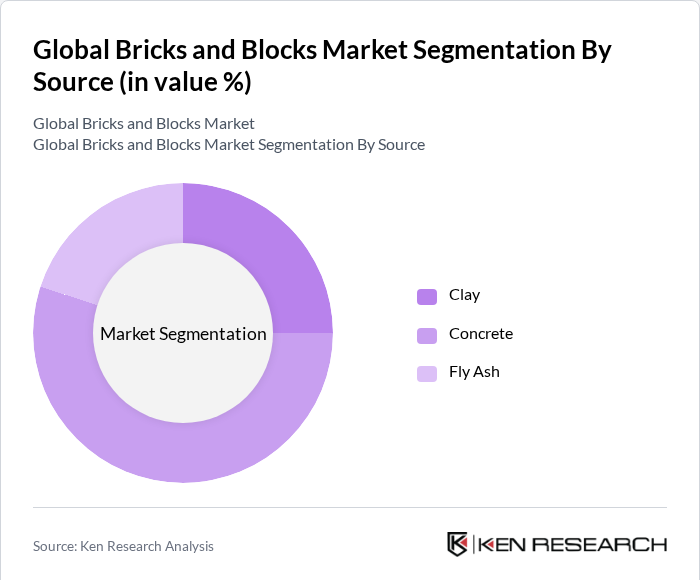 Global Bricks and Blocks Market Segmentation By Source (in value %)

Global Bricks and Blocks Market
Global Bricks and Blocks Market Segmentation By Source

Market Segmentation

Clay
Concrete
Fly Ash

Source: Ken Research Analysis

KEN RESEARCH