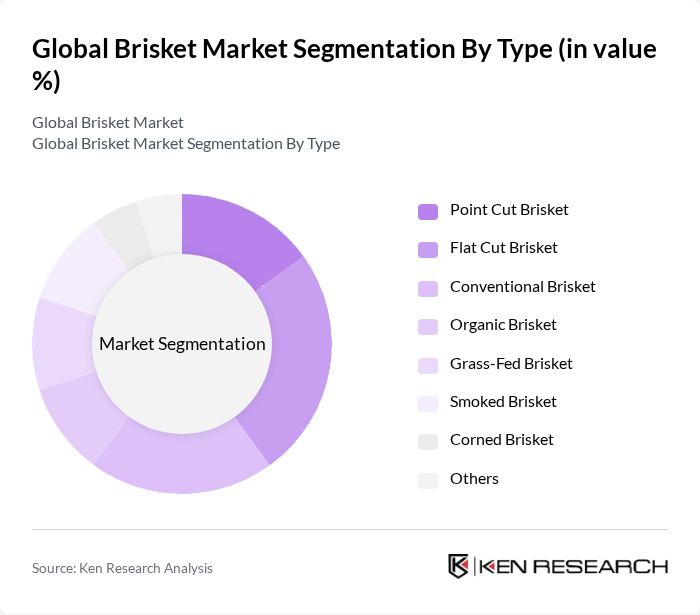 Global Brisket Market Segmentation By Type (in value %)

Global Brisket Market
Global Brisket Market Segmentation By Type

Market Segmentation

Point Cut Brisket
Flat Cut Brisket
Conventional Brisket
Organic Brisket
Grass-Fed Brisket
Smoked Brisket
Corned Brisket
Others

Source: Ken Research Analysis

KEN RESEARCH