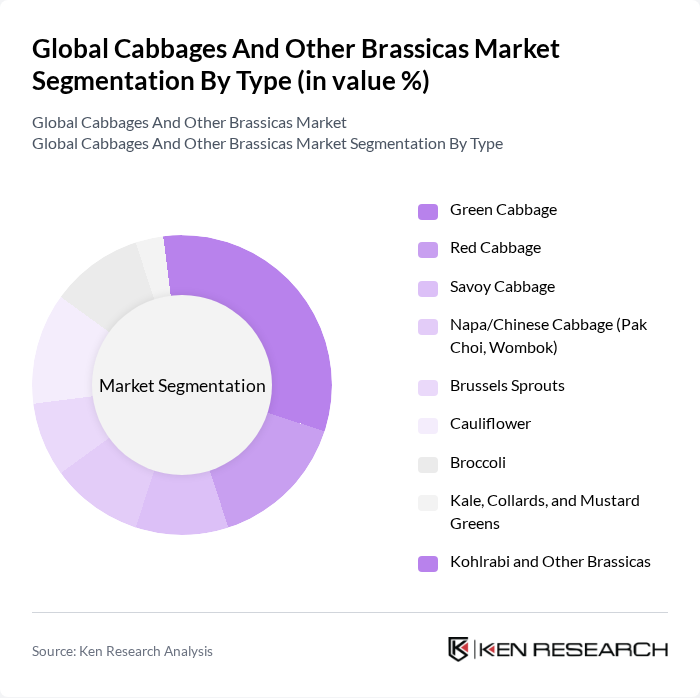 Global Cabbages And Other Brassicas Market Segmentation By Type (in value %)

Global Cabbages And Other Brassicas Market
Global Cabbages And Other Brassicas Market Segmentation By Type

Market Segmentation

Green Cabbage
Red Cabbage
Savoy Cabbage
Napa/Chinese Cabbage (Pak Choi, Wombok)
Brussels Sprouts
Cauliflower
Broccoli
Kale, Collards, and Mustard Greens
Kohlrabi and Other Brassicas

Source: Ken Research Analysis

KEN RESEARCH