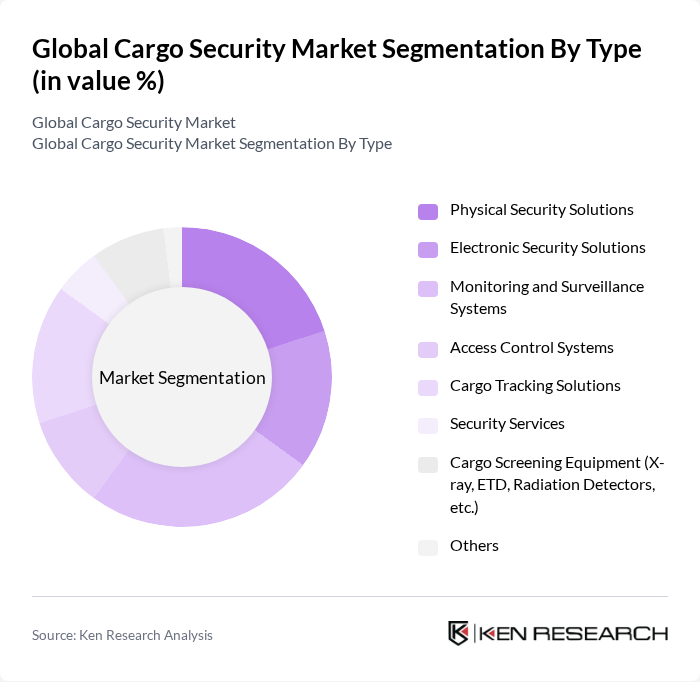 Global Cargo Security Market Segmentation By Type (in value %)

Global Cargo Security Market
Global Cargo Security Market Segmentation By Type

Market Segmentation

Physical Security Solutions
Electronic Security Solutions
Monitoring and Surveillance Systems
Access Control Systems
Cargo Tracking Solutions
Security Services
Cargo Screening Equipment (X-ray, ETD, Radiation Detectors, etc.)
Others

Source: Ken Research Analysis

KEN RESEARCH