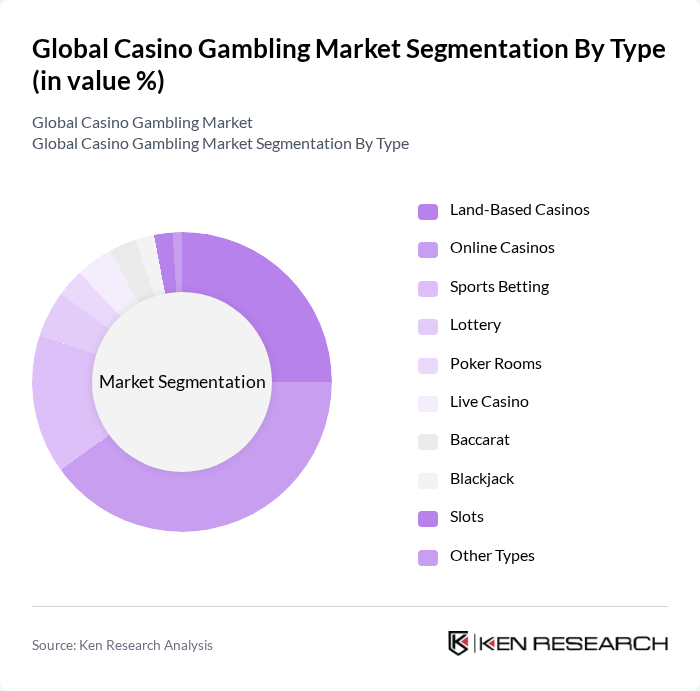 Global Casino Gambling Market Segmentation By Type (in value %)

Global Casino Gambling Market
Global Casino Gambling Market Segmentation By Type

Market Segmentation

Land-Based Casinos
Online Casinos
Sports Betting
Lottery
Poker Rooms
Live Casino
Baccarat
Blackjack
Slots
Other Types

Source: Ken Research Analysis

KEN RESEARCH