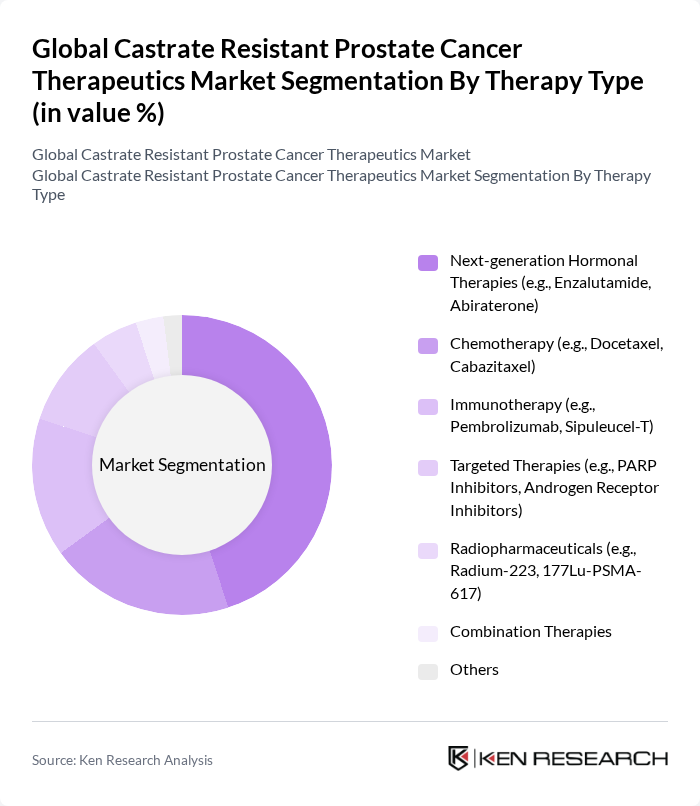 Global Castrate Resistant Prostate Cancer Therapeutics Market Segmentation By Therapy Type (in value %)

Global Castrate Resistant Prostate Cancer Therapeutics Market
Global Castrate Resistant Prostate Cancer Therapeutics Market Segmentation By Therapy Type

Market Segmentation

Next-generation Hormonal Therapies (e.g., Enzalutamide, Abiraterone)

Chemotherapy (e.g., Docetaxel, Cabazitaxel)

Immunotherapy (e.g., Pembrolizumab, Sipuleucel-T)

Targeted Therapies (e.g., PARP Inhibitors, Androgen Receptor Inhibitors)

Radiopharmaceuticals (e.g., Radium-223, 177Lu-PSMA-617)

Combination Therapies

Others

Source: Ken Research Analysis

KEN RESEARCH