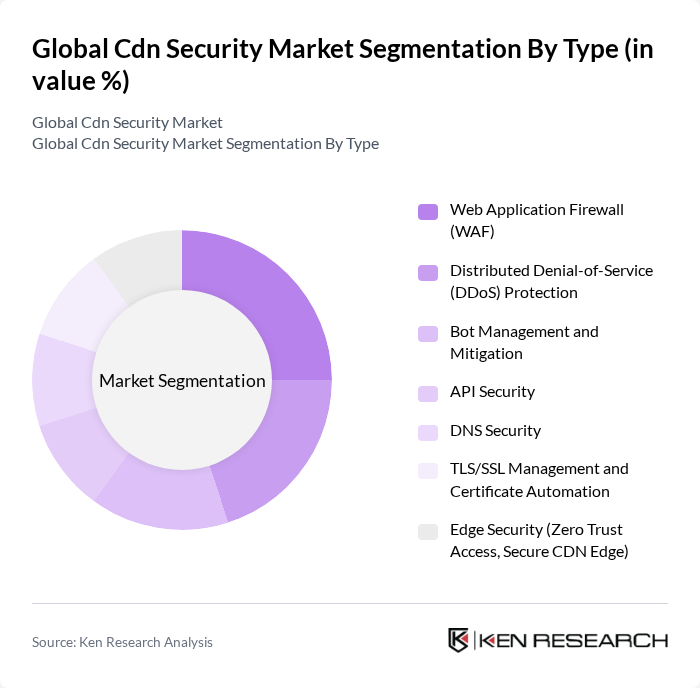 Global Cdn Security Market Segmentation By Type (in value %)

Global Cdn Security Market
Global Cdn Security Market Segmentation By Type

Market Segmentation

Web Application Firewall (WAF)

Distributed Denial-of-Service (DDoS) Protection

Bot Management and Mitigation

API Security

DNS Security

TLS/SSL Management and Certificate Automation

Edge Security (Zero Trust Access, Secure CDN Edge)

Source: Ken Research Analysis

KEN RESEARCH