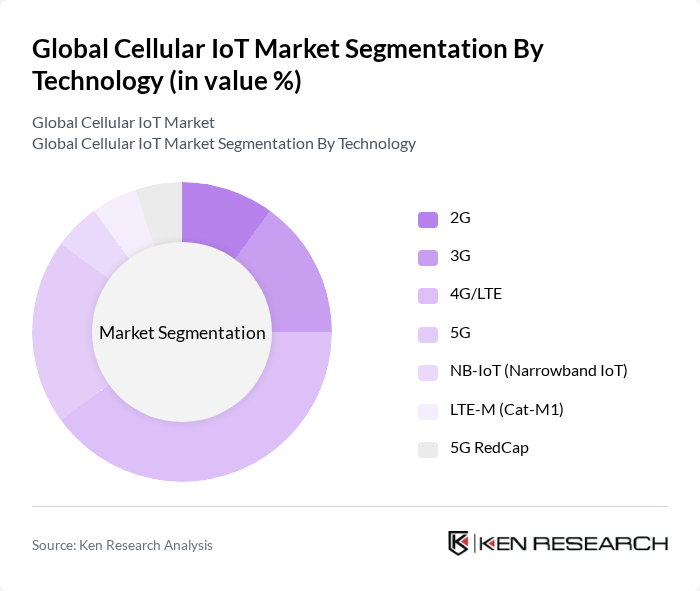 Global Cellular IoT Market Segmentation By Technology (in value %)

Global Cellular IoT Market
Global Cellular IoT Market Segmentation By Technology

Market Segmentation

2G
3G
4G/LTE
5G
NB-IoT (Narrowband IoT)
LTE-M (Cat-M1)
5G RedCap

Source: Ken Research Analysis

KEN RESEARCH