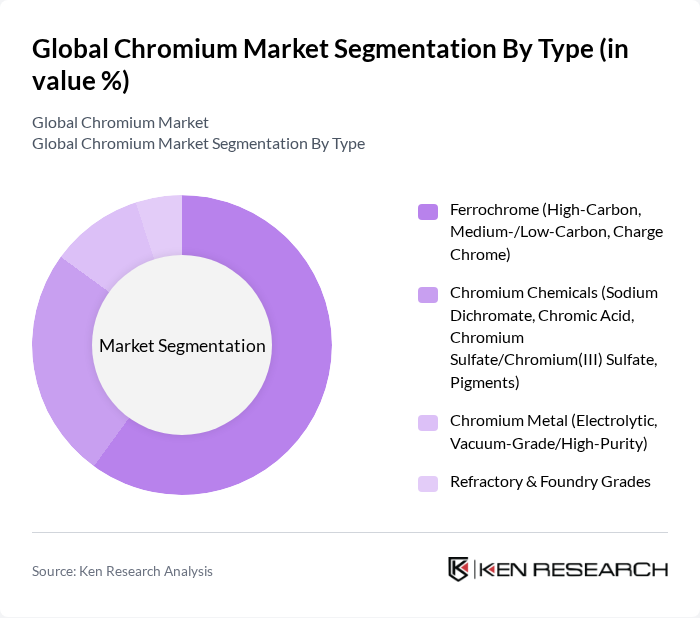 Global Chromium Market Segmentation By Type (in value %)

Global Chromium Market
Global Chromium Market Segmentation By Type

Market Segmentation

Ferrochrome (High-Carbon, Medium-/Low-Carbon, Charge Chrome)

Chromium Chemicals (Sodium Dichromate, Chromic Acid, Chromium Sulfate/Chromium(III) Sulfate, Pigments)

Chromium Metal (Electrolytic, Vacuum-Grade/High-Purity)

Refractory & Foundry Grades

Source: Ken Research Analysis

KEN RESEARCH