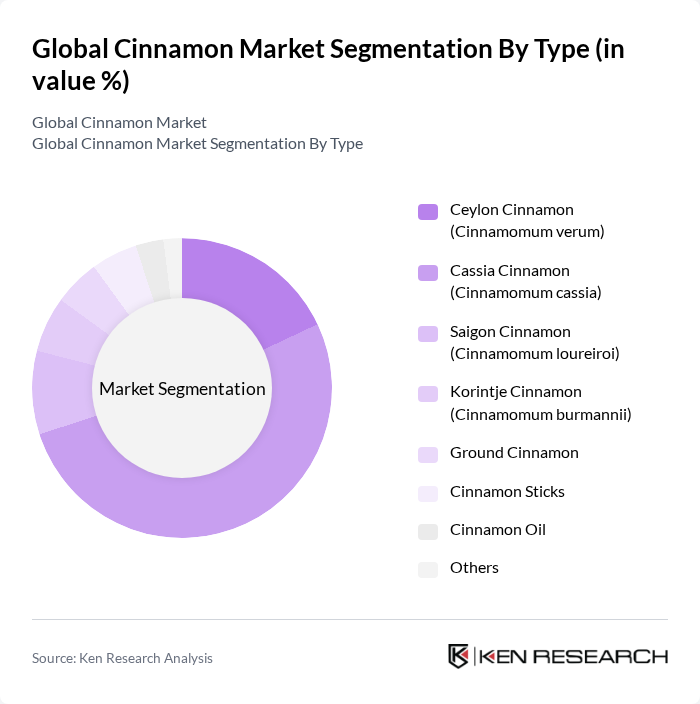 Global Cinnamon Market Segmentation By Type (in value %)

Global Cinnamon Market
Global Cinnamon Market Segmentation By Type

Market Segmentation

Ceylon Cinnamon (Cinnamomum verum)
Cassia Cinnamon (Cinnamomum cassia)
Saigon Cinnamon (Cinnamomum loureiroi)
Korintje Cinnamon (Cinnamomum burmannii)
Ground Cinnamon
Cinnamon Sticks
Cinnamon Oil
Others

Source: Ken Research Analysis

KEN RESEARCH