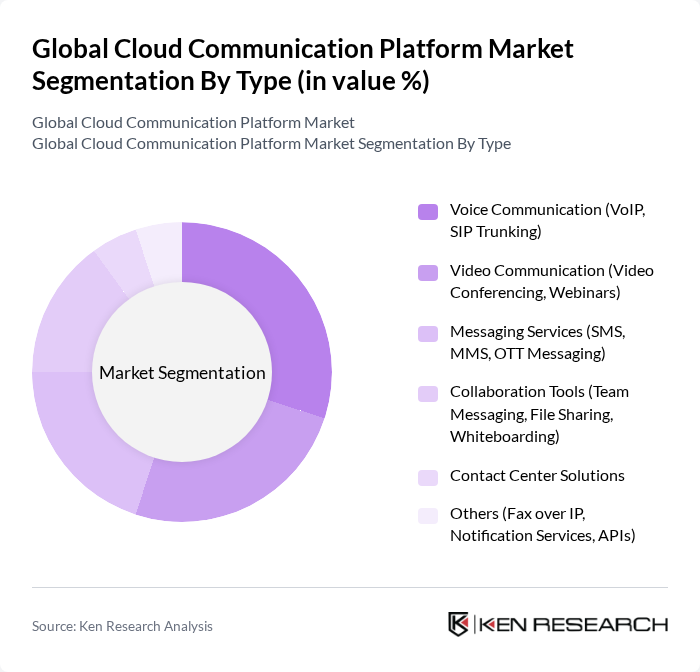 Global Cloud Communication Platform Market Segmentation By Type (in value %)

Global Cloud Communication Platform Market
Global Cloud Communication Platform Market Segmentation By Type

Market Segmentation

Voice Communication (VoIP, SIP Trunking)

Video Communication (Video Conferencing, Webinars)

Messaging Services (SMS, MMS, OTT Messaging)

Collaboration Tools (Team Messaging, File Sharing, Whiteboarding)

Contact Center Solutions

Others (Fax over IP, Notification Services, APIs)

Source: Ken Research Analysis

KEN RESEARCH