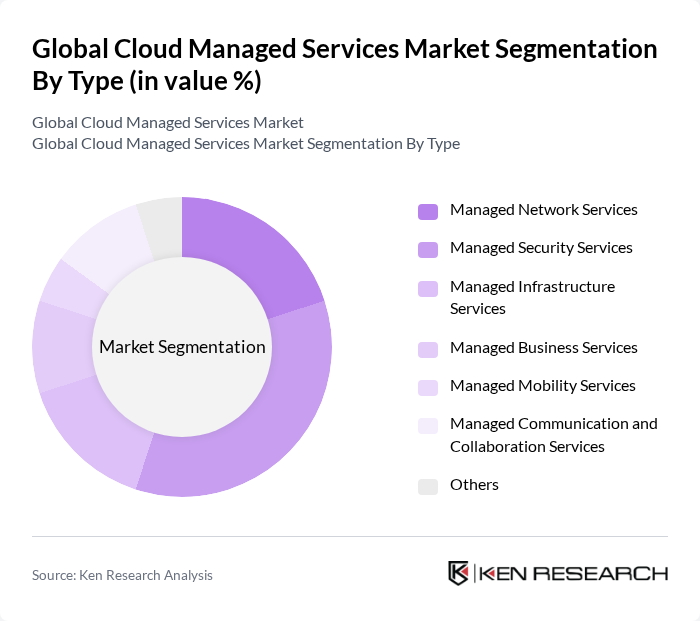 Global Cloud Managed Services Market Segmentation By Type (in value %)

Global Cloud Managed Services Market
Global Cloud Managed Services Market Segmentation By Type

Market Segmentation

Managed Network Services
Managed Security Services
Managed Infrastructure Services
Managed Business Services
Managed Mobility Services
Managed Communication and Collaboration Services
Others

Source: Ken Research Analysis

KEN RESEARCH