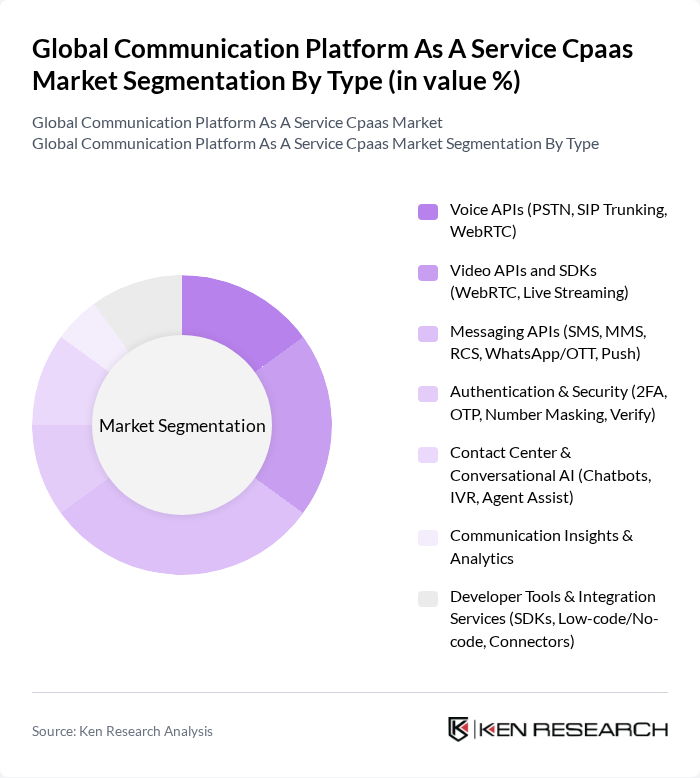 Global Communication Platform As A Service Cpaas Market Segmentation By Type (in value %)

Global Communication Platform As A Service Cpaas Market
Global Communication Platform As A Service Cpaas Market Segmentation By Type

Market Segmentation

Voice APIs (PSTN, SIP Trunking, WebRTC)

Video APIs and SDKs (WebRTC, Live Streaming)

Messaging APIs (SMS, MMS, RCS, WhatsApp/OTT, Push)

Authentication & Security (2FA, OTP, Number Masking, Verify)

Contact Center & Conversational AI (Chatbots, IVR, Agent Assist)

Communication Insights & Analytics

Developer Tools & Integration Services (SDKs, Low-code/No-code, Connectors)

Source: Ken Research Analysis

KEN RESEARCH