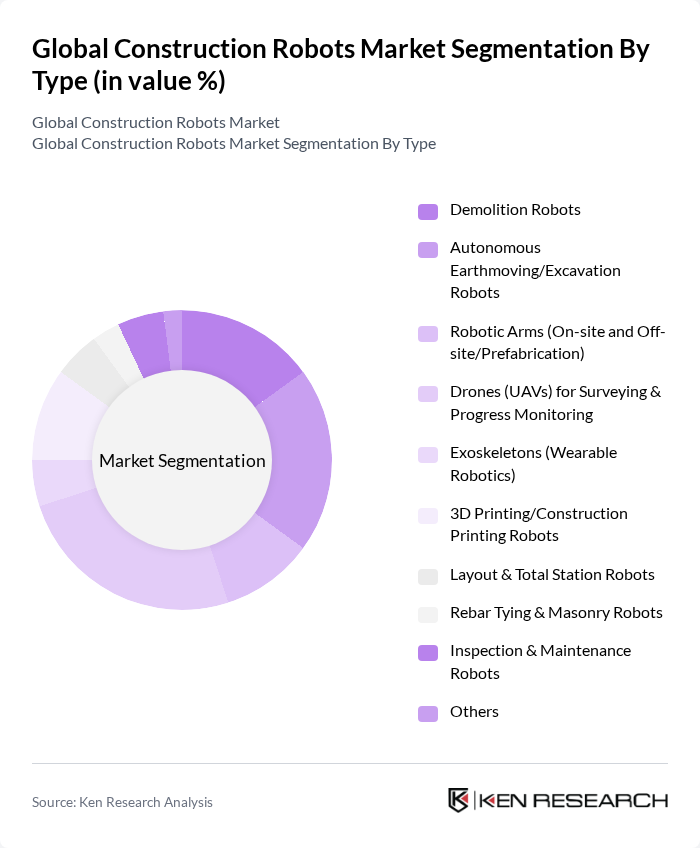 Global Construction Robots Market Segmentation By Type (in value %)

Global Construction Robots Market
Global Construction Robots Market Segmentation By Type

Market Segmentation

Demolition Robots
Autonomous Earthmoving/Excavation Robots
Robotic Arms (On-site and Off-site/Prefabrication)
Drones (UAVs) for Surveying & Progress Monitoring
Exoskeletons (Wearable Robotics)
3D Printing/Construction Printing Robots
Layout & Total Station Robots
Rebar Tying & Masonry Robots
Inspection & Maintenance Robots
Others

Source: Ken Research Analysis

KEN RESEARCH