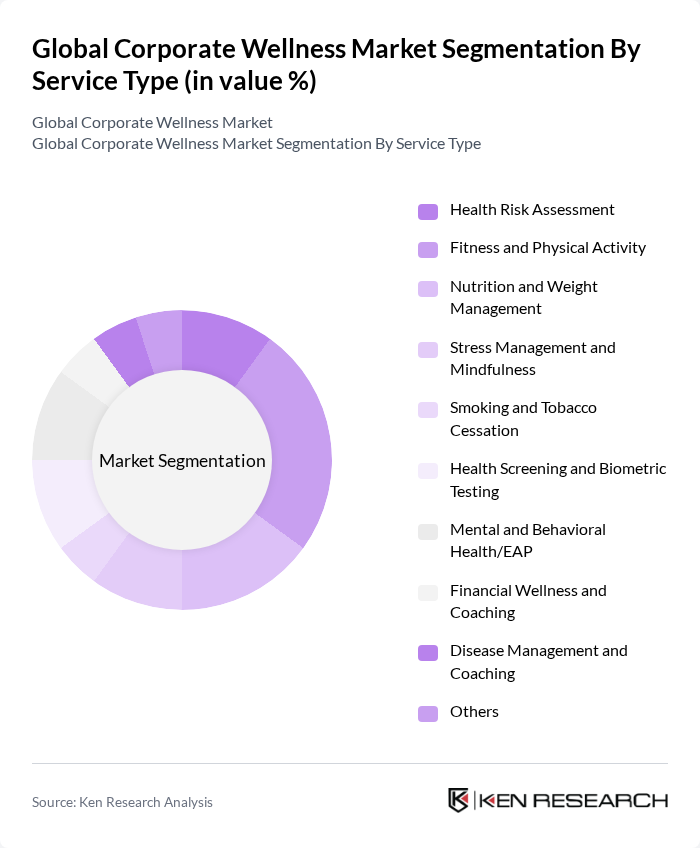 Global Corporate Wellness Market Segmentation By Service Type (in value %)

Global Corporate Wellness Market
Global Corporate Wellness Market Segmentation By Service Type

Market Segmentation

Health Risk Assessment
Fitness and Physical Activity
Nutrition and Weight Management
Stress Management and Mindfulness
Smoking and Tobacco Cessation
Health Screening and Biometric Testing
Mental and Behavioral Health/EAP
Financial Wellness and Coaching
Disease Management and Coaching
Others

Source: Ken Research Analysis

KEN RESEARCH