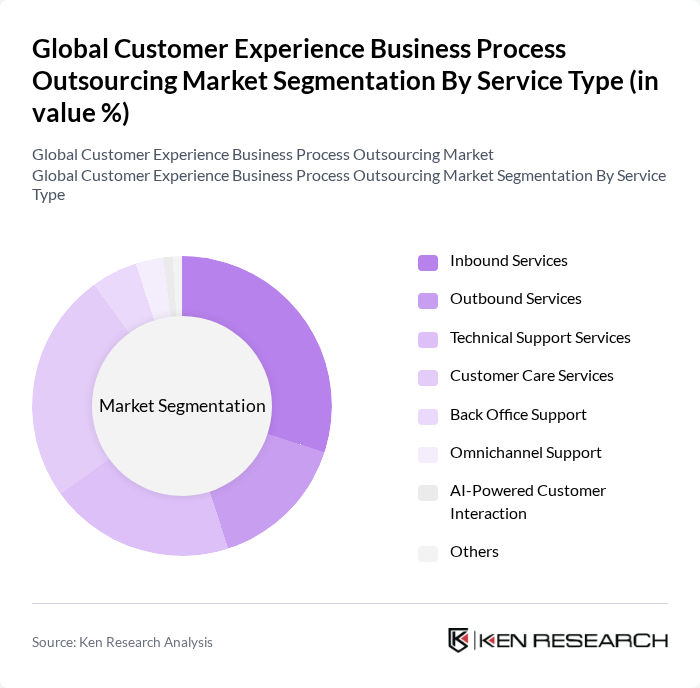 Global Customer Experience Business Process Outsourcing Market Segmentation By Service Type (in value %)

Global Customer Experience Business Process Outsourcing Market
Global Customer Experience Business Process Outsourcing Market Segmentation By Service Type

Market Segmentation

Inbound Services
Outbound Services
Technical Support Services
Customer Care Services
Back Office Support
Omnichannel Support
AI-Powered Customer Interaction
Others

Source: Ken Research Analysis

KEN RESEARCH