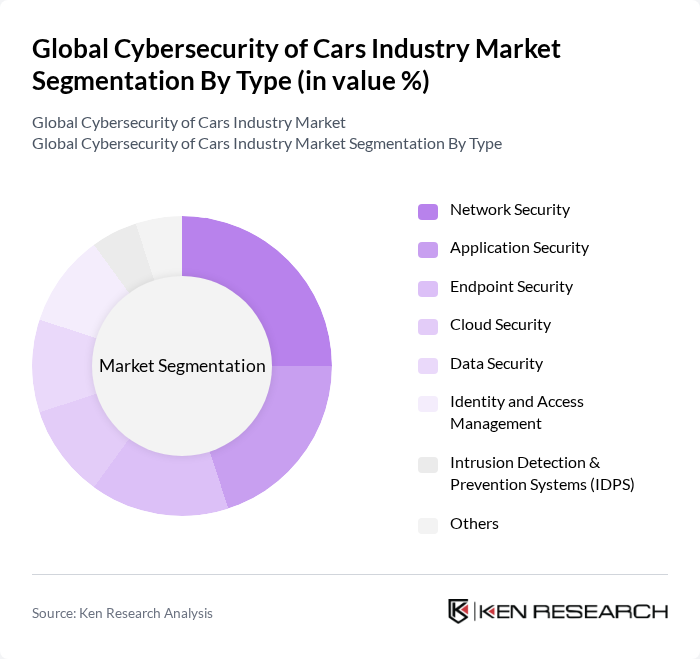 Global Cybersecurity of Cars Industry Market Segmentation By Type (in value %)

Global Cybersecurity of Cars Industry Market
Global Cybersecurity of Cars Industry Market Segmentation By Type

Market Segmentation

Network Security
Application Security
Endpoint Security
Cloud Security
Data Security
Identity and Access Management
Intrusion Detection & Prevention Systems (IDPS)
Others

Source: Ken Research Analysis

KEN RESEARCH