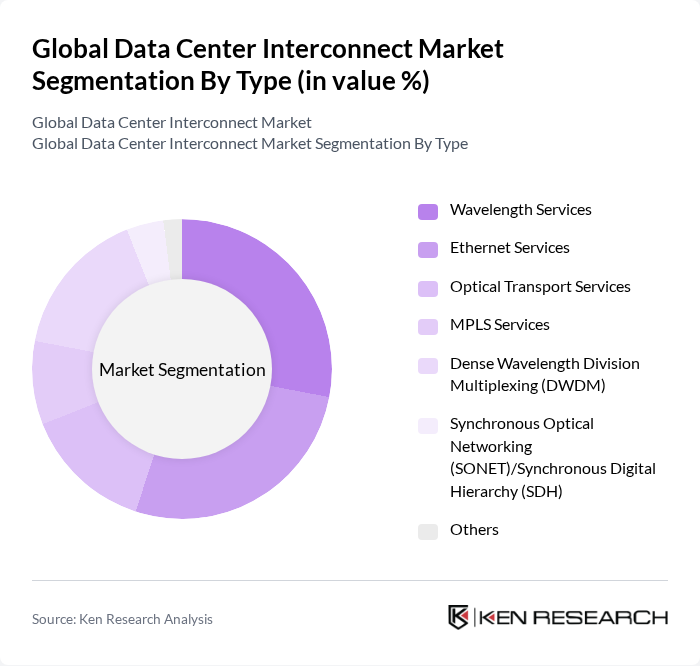 Global Data Center Interconnect Market Segmentation By Type (in value %)

Global Data Center Interconnect Market
Global Data Center Interconnect Market Segmentation By Type

Market Segmentation

Wavelength Services

Ethernet Services

Optical Transport Services

MPLS Services

Dense Wavelength Division Multiplexing (DWDM)

Synchronous Optical Networking (SONET)/Synchronous Digital Hierarchy (SDH)

Others

Source: Ken Research Analysis

KEN RESEARCH