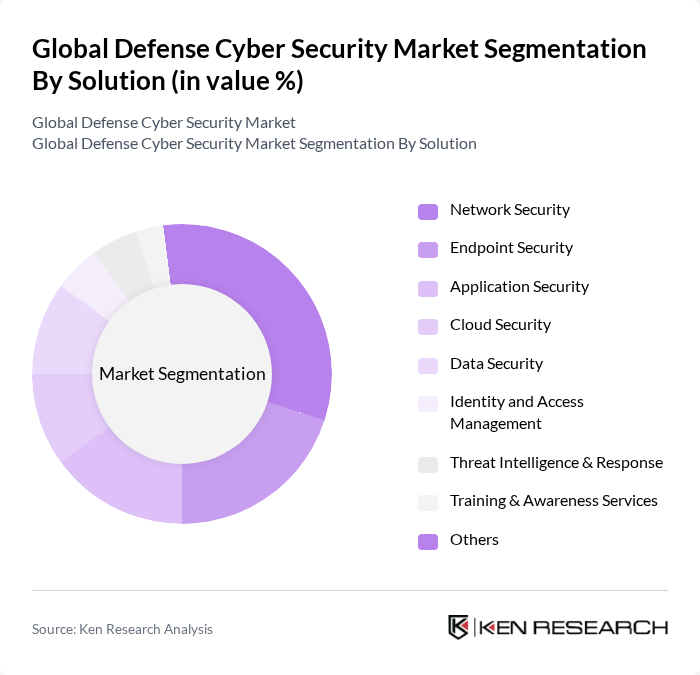 Global Defense Cyber Security Market Segmentation By Solution (in value %)

Global Defense Cyber Security Market
Global Defense Cyber Security Market Segmentation By Solution

Market Segmentation

Network Security
Endpoint Security
Application Security
Cloud Security
Data Security
Identity and Access Management
Threat Intelligence & Response
Training & Awareness Services
Others

Source: Ken Research Analysis

KEN RESEARCH