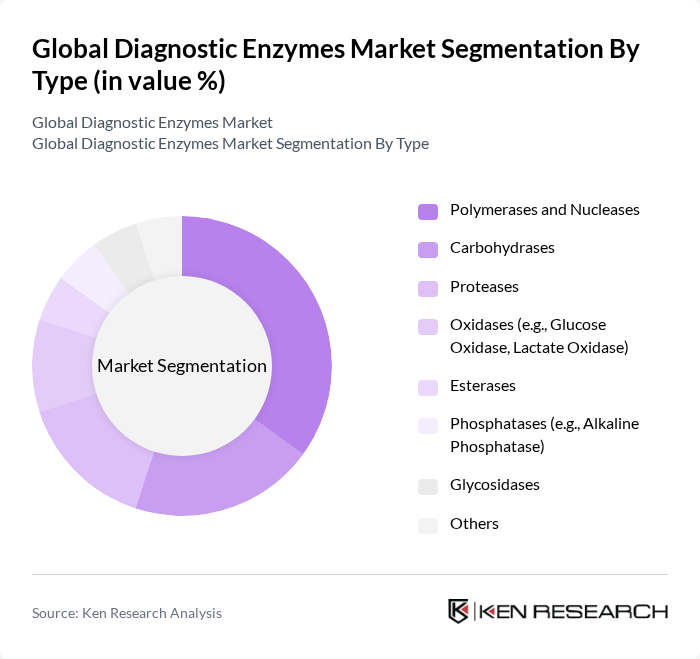 Global Diagnostic Enzymes Market Segmentation By Type (in value %)

Global Diagnostic Enzymes Market
Global Diagnostic Enzymes Market Segmentation By Type

Market Segmentation

Polymerases and Nucleases
Carbohydrases
Proteases
Oxidases (e.g., Glucose Oxidase, Lactate Oxidase)
Esterases
Phosphatases (e.g., Alkaline Phosphatase)
Glycosidases
Others

Source: Ken Research Analysis

KEN RESEARCH