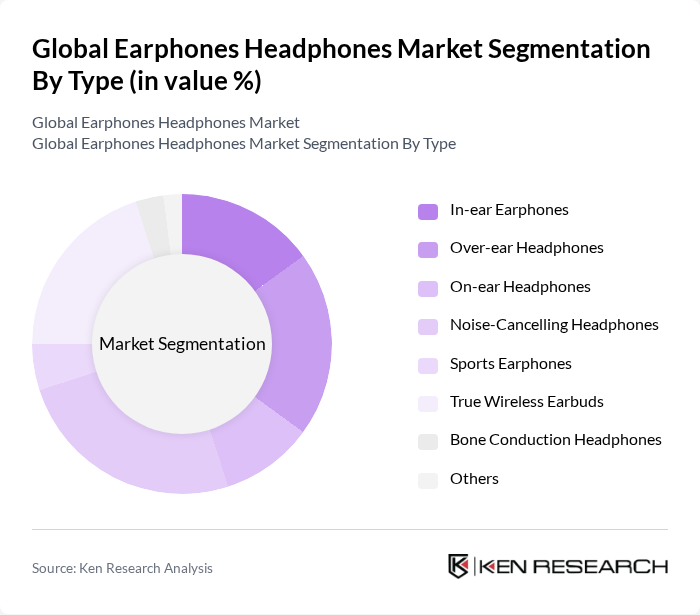 Global Earphones Headphones Market Segmentation By Type (in value %)

Global Earphones Headphones Market
Global Earphones Headphones Market Segmentation By Type

Market Segmentation

In-ear Earphones
Over-ear Headphones
On-ear Headphones
Noise-Cancelling Headphones
Sports Earphones
True Wireless Earbuds
Bone Conduction Headphones
Others

Source: Ken Research Analysis

KEN RESEARCH