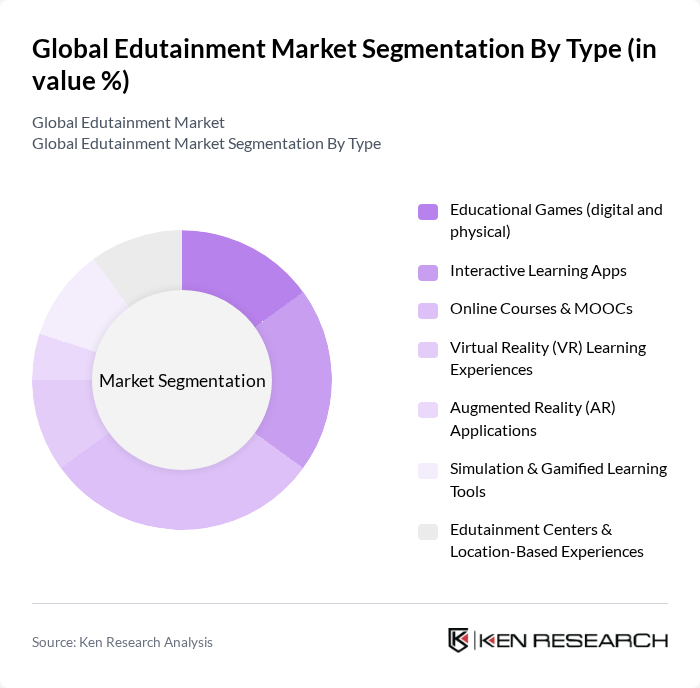 Global Edutainment Market Segmentation By Type (in value %)

Global Edutainment Market
Global Edutainment Market Segmentation By Type

Market Segmentation

Educational Games (digital and physical)

Interactive Learning Apps

Online Courses & MOOCs

Virtual Reality (VR) Learning Experiences

Augmented Reality (AR) Applications

Simulation & Gamified Learning Tools

Edutainment Centers & Location-Based Experiences

Source: Ken Research Analysis

KEN RESEARCH