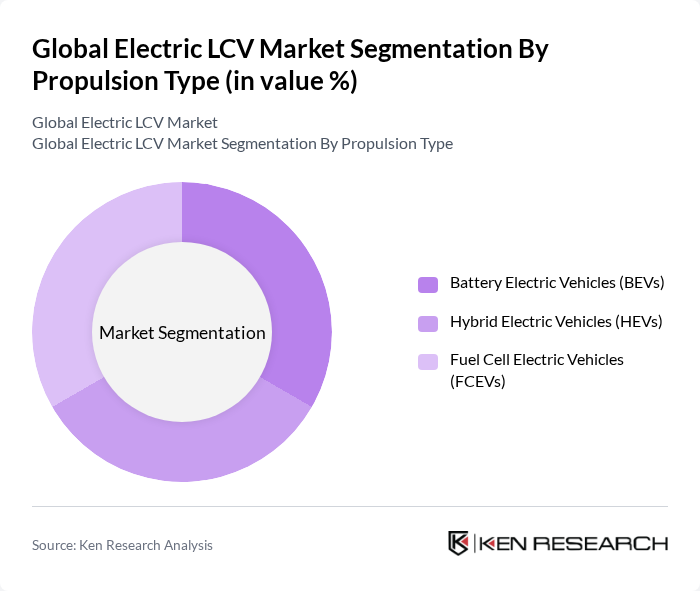 Global Electric LCV Market Segmentation By Propulsion Type (in value %)

Global Electric LCV Market
Global Electric LCV Market Segmentation By Propulsion Type

Market Segmentation

Battery Electric Vehicles (BEVs)
Hybrid Electric Vehicles (HEVs)
Fuel Cell Electric Vehicles (FCEVs)

Source: Ken Research Analysis

KEN RESEARCH