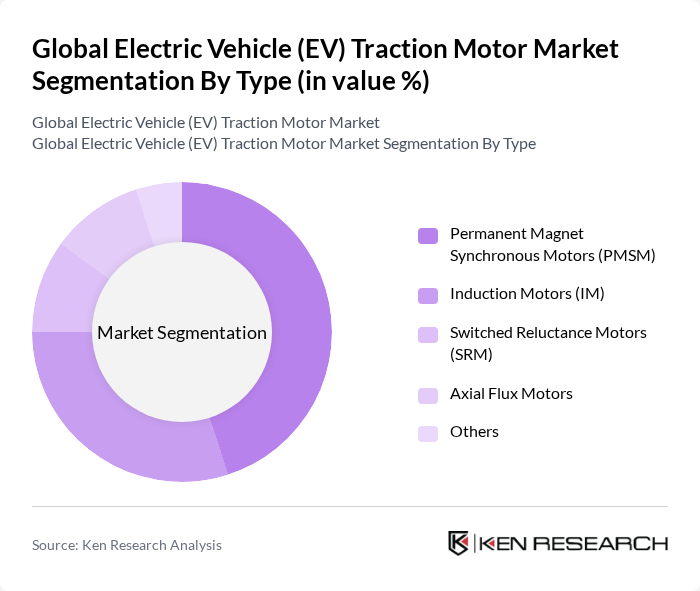 Global Electric Vehicle (EV) Traction Motor Market Segmentation By Type (in value %)

Global Electric Vehicle (EV) Traction Motor Market
Global Electric Vehicle (EV) Traction Motor Market Segmentation By Type

Market Segmentation

Permanent Magnet Synchronous Motors (PMSM)

Induction Motors (IM)

Switched Reluctance Motors (SRM)

Axial Flux Motors

Others

Source: Ken Research Analysis

KEN RESEARCH