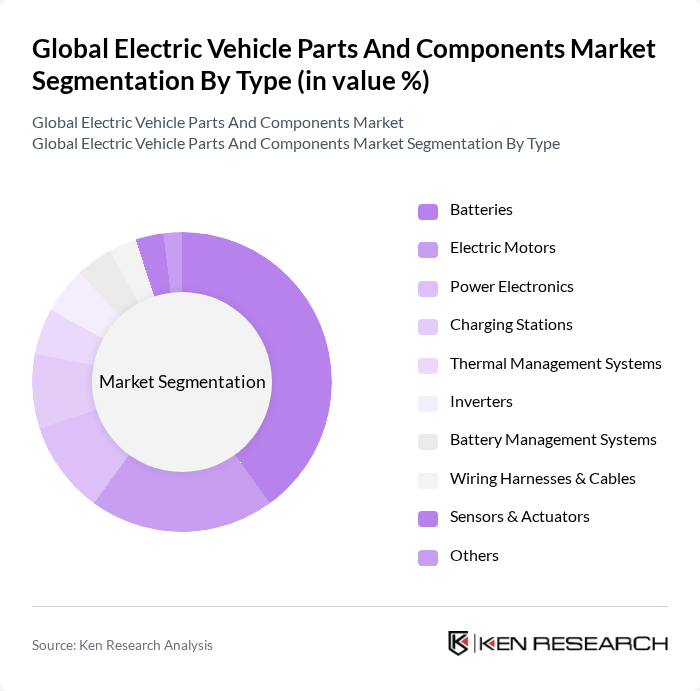 Global Electric Vehicle Parts And Components Market Segmentation By Type (in value %)

Global Electric Vehicle Parts And Components Market
Global Electric Vehicle Parts And Components Market Segmentation By Type

Market Segmentation

Batteries
Electric Motors
Power Electronics
Charging Stations
Thermal Management Systems
Inverters
Battery Management Systems
Wiring Harnesses & Cables
Sensors & Actuators
Others

Source: Ken Research Analysis

KEN RESEARCH