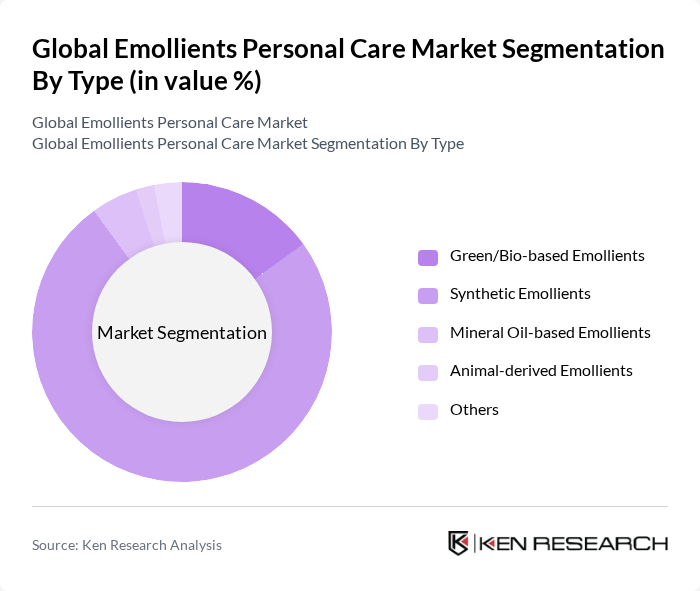 Global Emollients Personal Care Market Segmentation By Type (in value %)

Global Emollients Personal Care Market
Global Emollients Personal Care Market Segmentation By Type

Market Segmentation

Green/Bio-based Emollients
Synthetic Emollients
Mineral Oil-based Emollients
Animal-derived Emollients
Others

Source: Ken Research Analysis

KEN RESEARCH