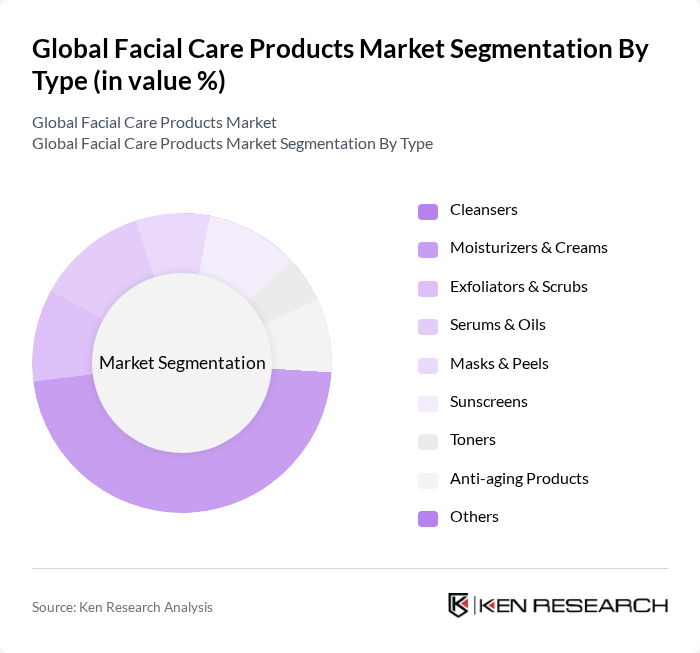 Global Facial Care Products Market Segmentation By Type (in value %)

Global Facial Care Products Market
Global Facial Care Products Market Segmentation By Type

Market Segmentation

Cleansers
Moisturizers & Creams
Exfoliators & Scrubs
Serums & Oils
Masks & Peels
Sunscreens
Toners
Anti-aging Products
Others

Source: Ken Research Analysis

KEN RESEARCH