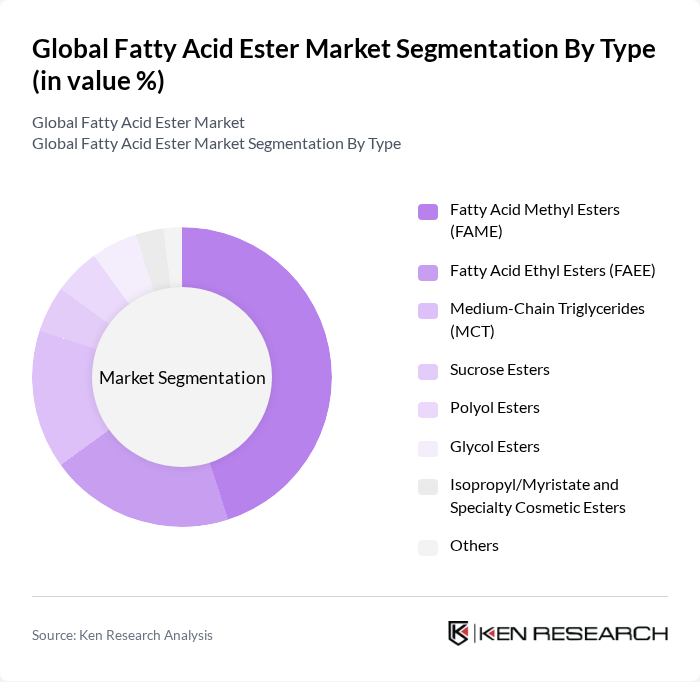 Global Fatty Acid Ester Market Segmentation By Type (in value %)

Global Fatty Acid Ester Market
Global Fatty Acid Ester Market Segmentation By Type

Market Segmentation

Fatty Acid Methyl Esters (FAME)

Fatty Acid Ethyl Esters (FAEE)

Medium-Chain Triglycerides (MCT)

Sucrose Esters

Polyol Esters

Glycol Esters

Isopropyl/Myristate and Specialty Cosmetic Esters

Others

Source: Ken Research Analysis

KEN RESEARCH