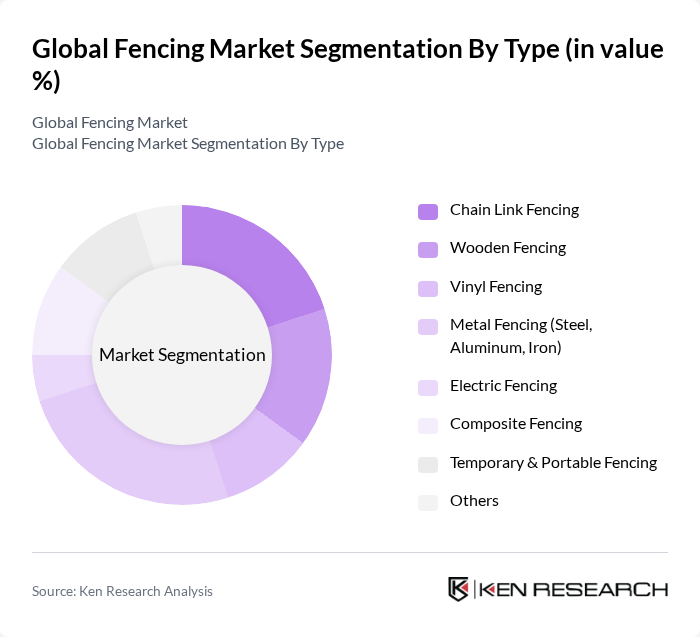 Global Fencing Market Segmentation By Type (in value %)

Global Fencing Market
Global Fencing Market Segmentation By Type

Market Segmentation

Chain Link Fencing
Wooden Fencing
Vinyl Fencing
Metal Fencing (Steel, Aluminum, Iron)
Electric Fencing
Composite Fencing
Temporary & Portable Fencing
Others

Source: Ken Research Analysis

KEN RESEARCH