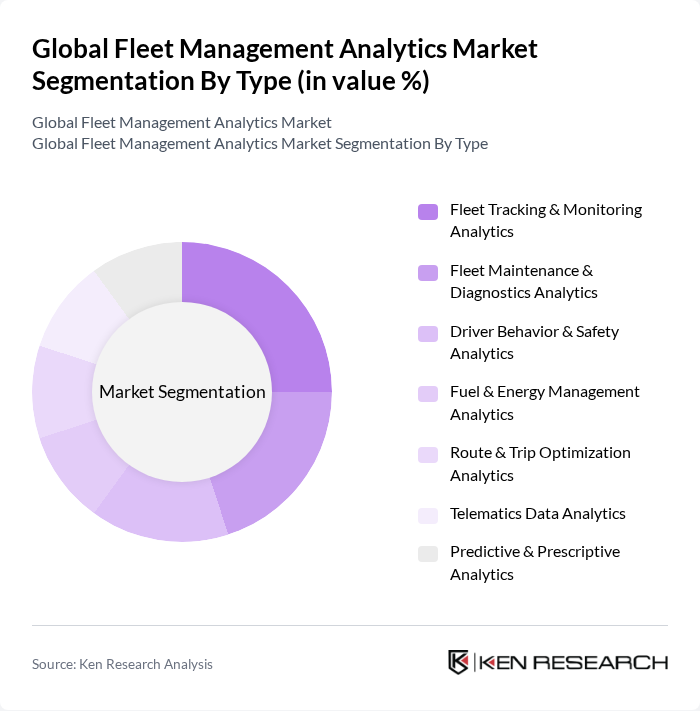 Global Fleet Management Analytics Market Segmentation By Type (in value %)

Global Fleet Management Analytics Market
Global Fleet Management Analytics Market Segmentation By Type

Market Segmentation

Fleet Tracking & Monitoring Analytics

Fleet Maintenance & Diagnostics Analytics

Driver Behavior & Safety Analytics

Fuel & Energy Management Analytics

Route & Trip Optimization Analytics

Telematics Data Analytics

Predictive & Prescriptive Analytics

Source: Ken Research Analysis

KEN RESEARCH