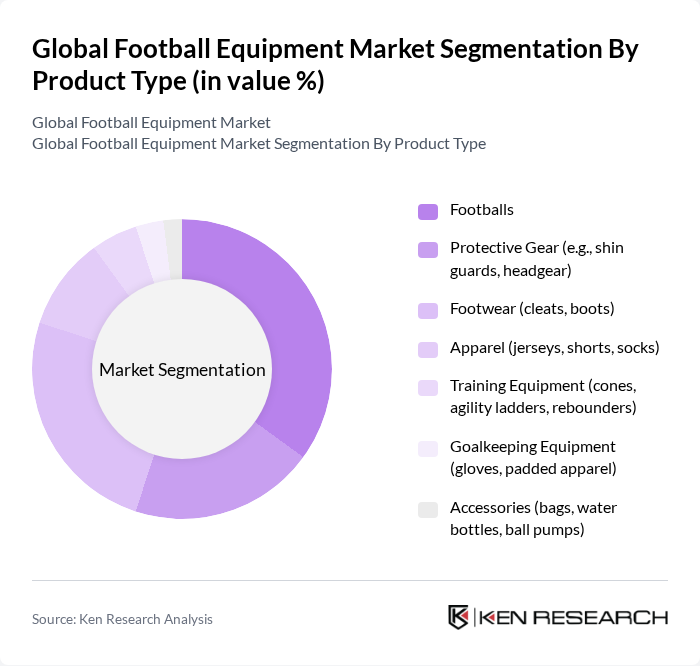 Global Football Equipment Market Segmentation By Product Type (in value %)

Global Football Equipment Market
Global Football Equipment Market Segmentation By Product Type

Market Segmentation

Footballs

Protective Gear (e.g., shin guards, headgear)

Footwear (cleats, boots)

Apparel (jerseys, shorts, socks)

Training Equipment (cones, agility ladders, rebounders)

Goalkeeping Equipment (gloves, padded apparel)

Accessories (bags, water bottles, ball pumps)

Source: Ken Research Analysis

KEN RESEARCH