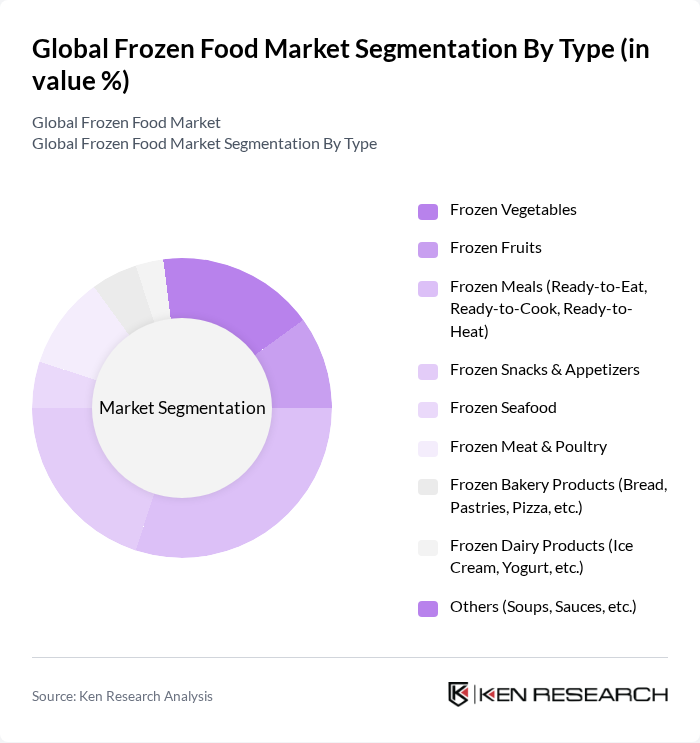 Global Frozen Food Market Segmentation By Type (in value %)

Global Frozen Food Market
Global Frozen Food Market Segmentation By Type

Market Segmentation

Frozen Vegetables

Frozen Fruits

Frozen Meals (Ready-to-Eat, Ready-to-Cook, Ready-to-Heat)

Frozen Snacks & Appetizers

Frozen Seafood

Frozen Meat & Poultry

Frozen Bakery Products (Bread, Pastries, Pizza, etc.)

Frozen Dairy Products (Ice Cream, Yogurt, etc.)

Others (Soups, Sauces, etc.)

Source: Ken Research Analysis

KEN RESEARCH