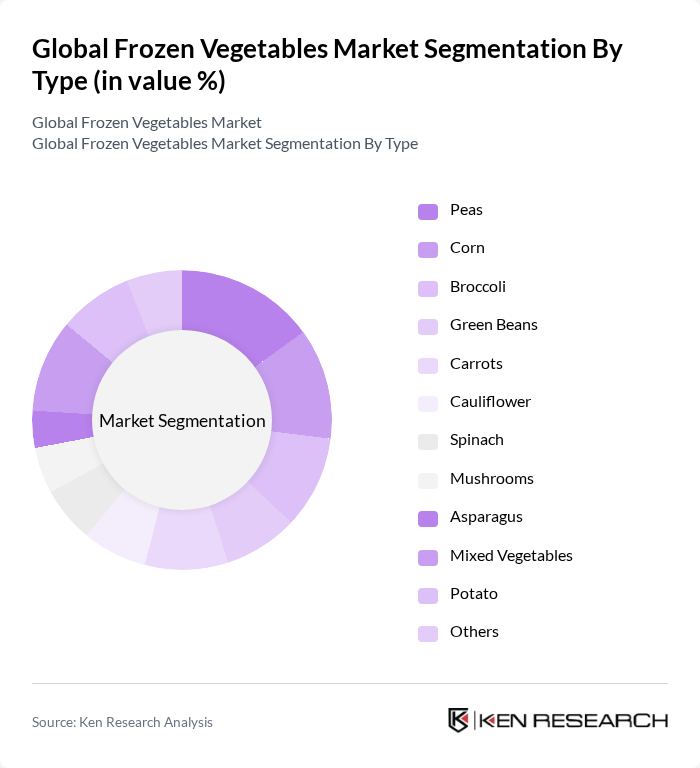 Global Frozen Vegetables Market Segmentation By Type (in value %)

Global Frozen Vegetables Market
Global Frozen Vegetables Market Segmentation By Type

Market Segmentation

Peas
Corn
Broccoli
Green Beans
Carrots
Cauliflower
Spinach
Mushrooms
Asparagus
Mixed Vegetables
Potato
Others

Source: Ken Research Analysis

KEN RESEARCH