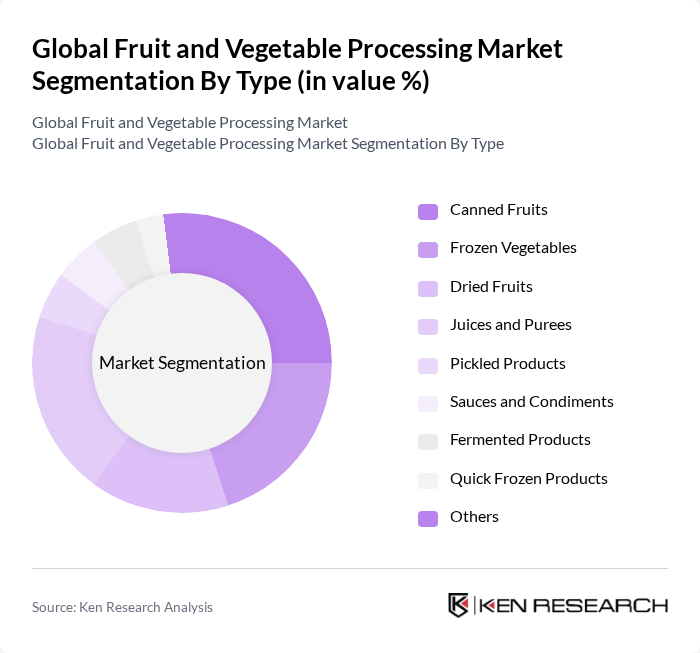 Global Fruit and Vegetable Processing Market Segmentation By Type (in value %)

Global Fruit and Vegetable Processing Market
Global Fruit and Vegetable Processing Market Segmentation By Type

Market Segmentation

Canned Fruits
Frozen Vegetables
Dried Fruits
Juices and Purees
Pickled Products
Sauces and Condiments
Fermented Products
Quick Frozen Products
Others

Source: Ken Research Analysis

KEN RESEARCH