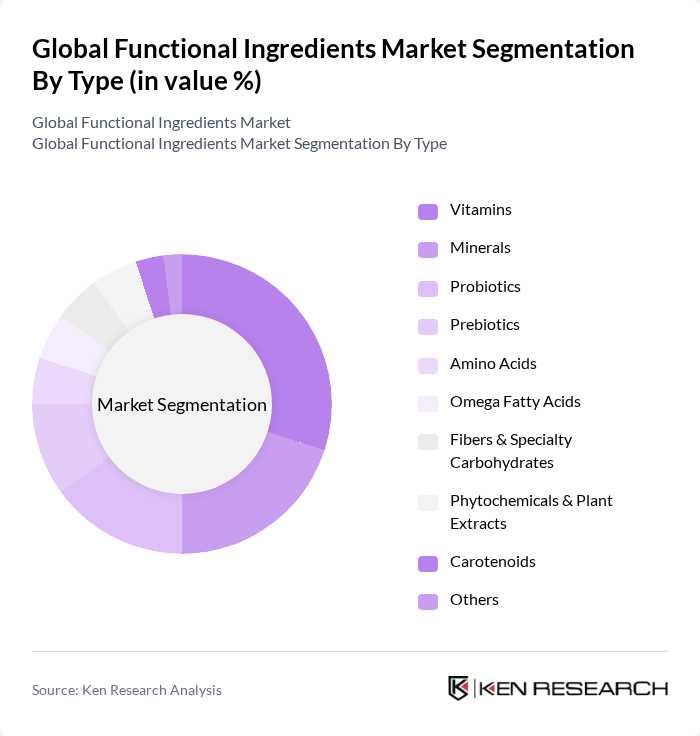 Global Functional Ingredients Market Segmentation By Type (in value %)

Global Functional Ingredients Market
Global Functional Ingredients Market Segmentation By Type

Market Segmentation

Vitamins
Minerals
Probiotics
Prebiotics
Amino Acids
Omega Fatty Acids
Fibers & Specialty Carbohydrates
Phytochemicals & Plant Extracts
Carotenoids
Others

Source: Ken Research Analysis

KEN RESEARCH