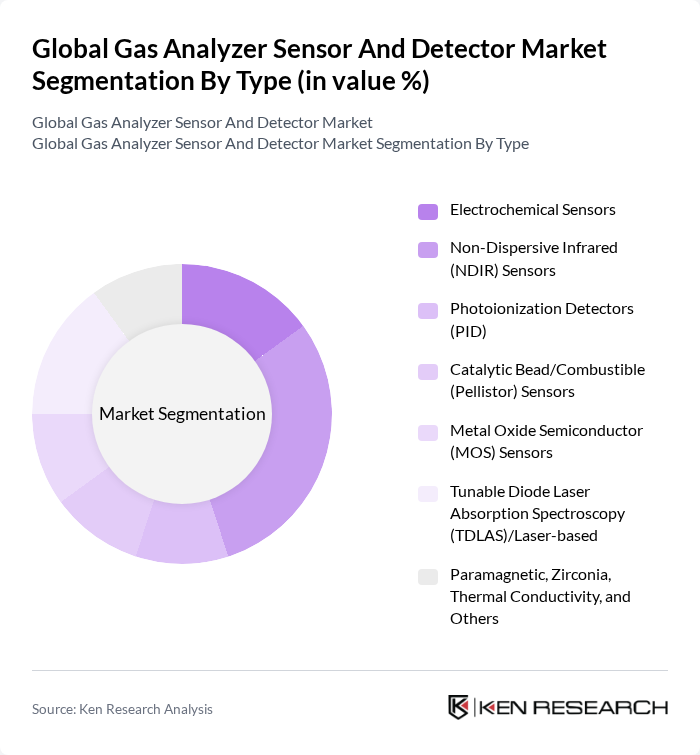 Global Gas Analyzer Sensor And Detector Market Segmentation By Type (in value %)

Global Gas Analyzer Sensor And Detector Market
Global Gas Analyzer Sensor And Detector Market Segmentation By Type

Market Segmentation

Electrochemical Sensors

Non-Dispersive Infrared (NDIR) Sensors

Photoionization Detectors (PID)

Catalytic Bead/Combustible (Pellistor) Sensors

Metal Oxide Semiconductor (MOS) Sensors

Tunable Diode Laser Absorption Spectroscopy (TDLAS)/Laser-based

Paramagnetic, Zirconia, Thermal Conductivity, and Others

Source: Ken Research Analysis

KEN RESEARCH