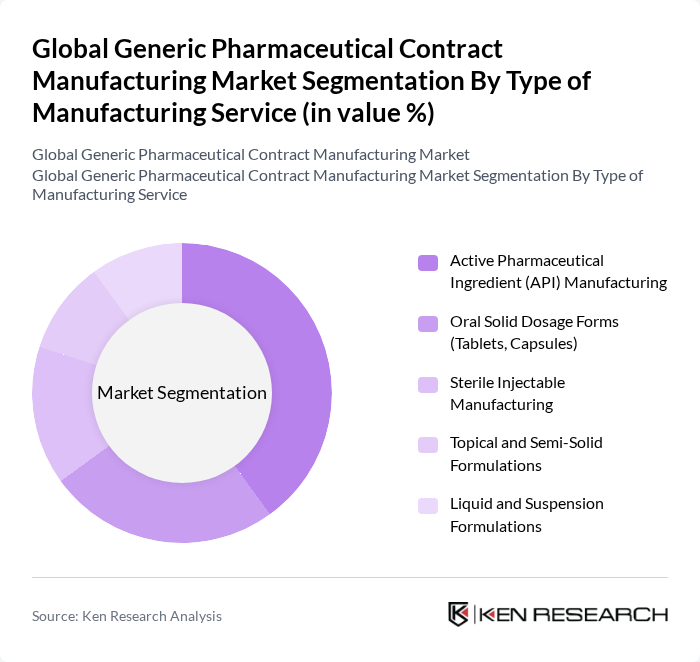 Global Generic Pharmaceutical Contract Manufacturing Market Segmentation By Type of Manufacturing Service (in value %)

Global Generic Pharmaceutical Contract Manufacturing Market
Global Generic Pharmaceutical Contract Manufacturing Market Segmentation By Type of Manufacturing Service

Market Segmentation

Active Pharmaceutical Ingredient (API) Manufacturing

Oral Solid Dosage Forms (Tablets, Capsules)

Sterile Injectable Manufacturing

Topical and Semi-Solid Formulations

Liquid and Suspension Formulations

Source: Ken Research Analysis

KEN RESEARCH