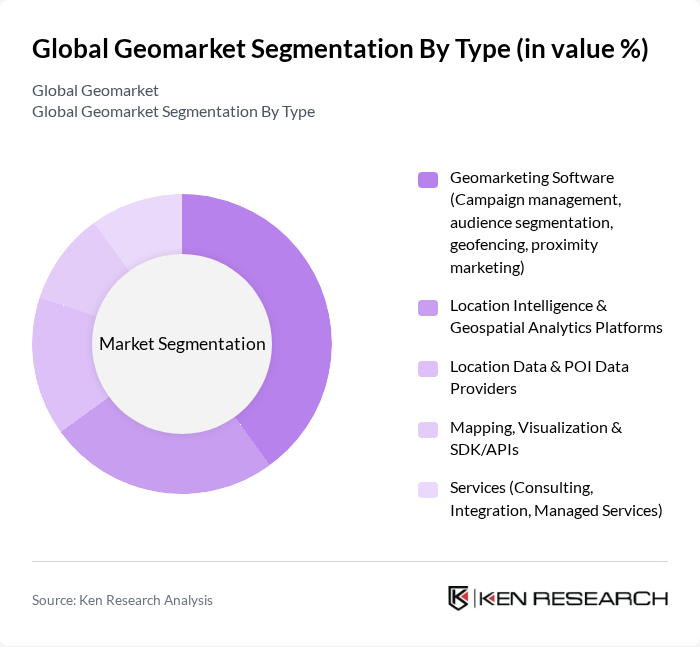 Global Geomarket Segmentation By Type (in value %)

Global Geomarket
Global Geomarket Segmentation By Type

Market Segmentation

Geomarketing Software (Campaign management, audience segmentation, geofencing, proximity marketing)

Location Intelligence & Geospatial Analytics Platforms

Location Data & POI Data Providers

Mapping, Visualization & SDK/APIs

Services (Consulting, Integration, Managed Services)

Source: Ken Research Analysis

KEN RESEARCH