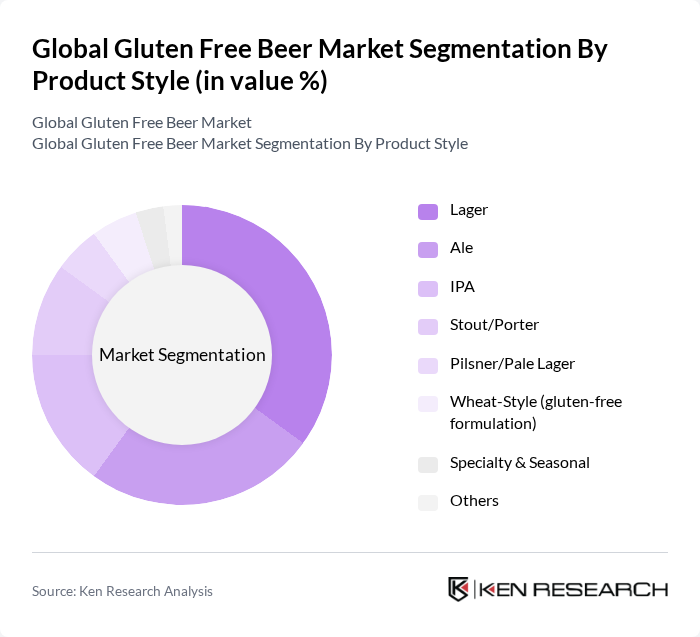 Global Gluten Free Beer Market Segmentation By Product Style (in value %)

Global Gluten Free Beer Market
Global Gluten Free Beer Market Segmentation By Product Style

Market Segmentation

Lager
Ale
IPA
Stout/Porter
Pilsner/Pale Lager
Wheat-Style (gluten-free formulation)
Specialty & Seasonal
Others

Source: Ken Research Analysis

KEN RESEARCH