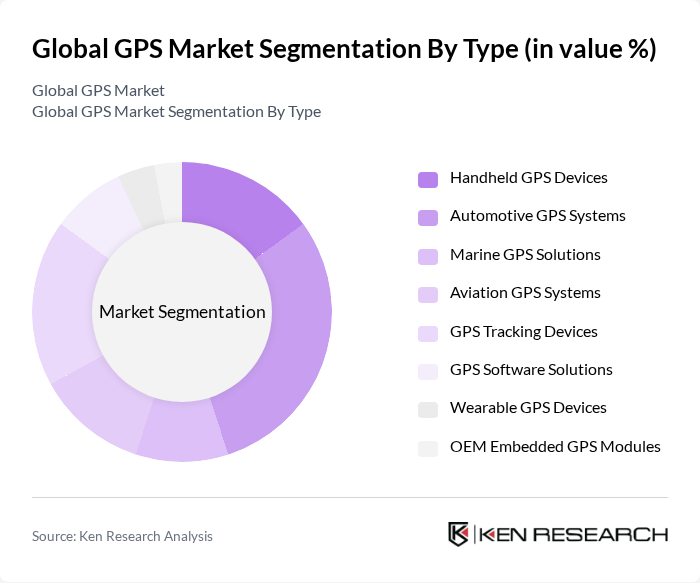 Global GPS Market Segmentation By Type (in value %)

Global GPS Market
Global GPS Market Segmentation By Type

Market Segmentation

Handheld GPS Devices
Automotive GPS Systems
Marine GPS Solutions
Aviation GPS Systems
GPS Tracking Devices
GPS Software Solutions
Wearable GPS Devices
OEM Embedded GPS Modules

Source: Ken Research Analysis

KEN RESEARCH