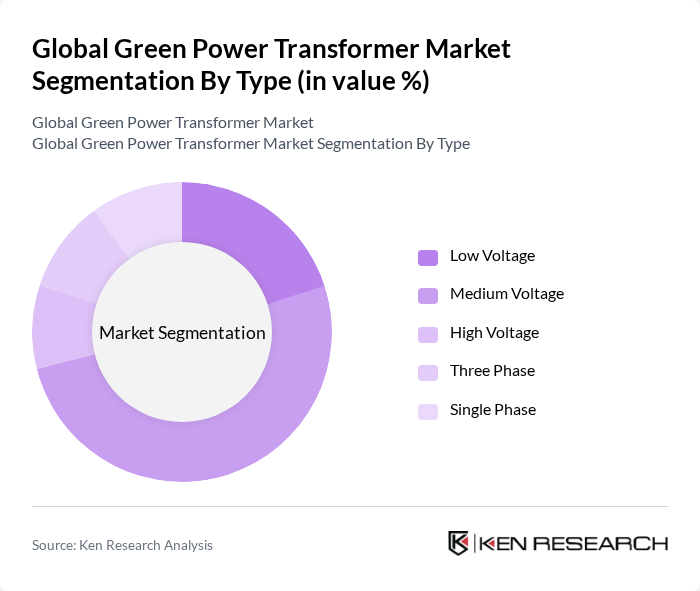 Global Green Power Transformer Market Segmentation By Type (in value %)

Global Green Power Transformer Market
Global Green Power Transformer Market Segmentation By Type

Market Segmentation

Low Voltage
Medium Voltage
High Voltage
Three Phase
Single Phase

Source: Ken Research Analysis

KEN RESEARCH