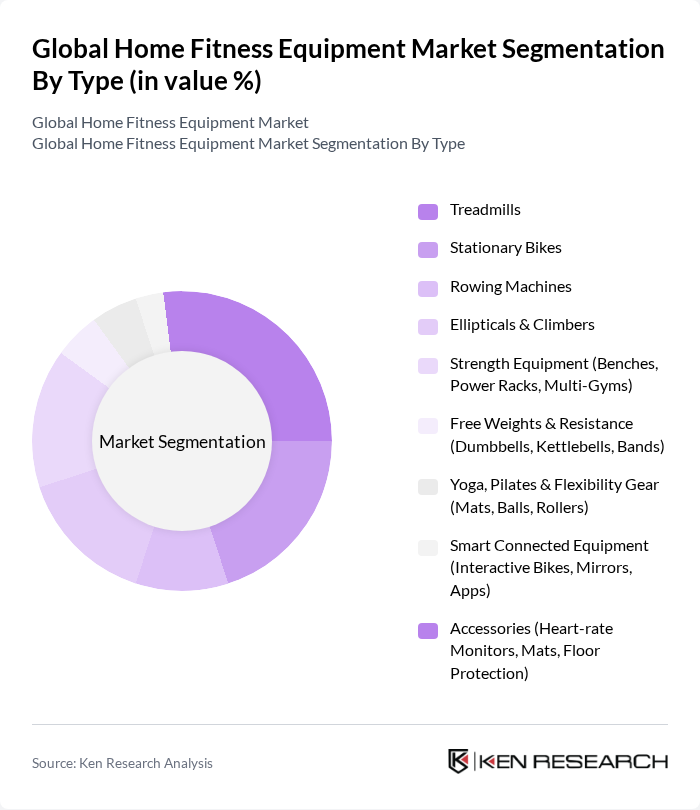 Global Home Fitness Equipment Market Segmentation By Type (in value %)

Global Home Fitness Equipment Market
Global Home Fitness Equipment Market Segmentation By Type

Market Segmentation

Treadmills
Stationary Bikes
Rowing Machines
Ellipticals & Climbers
Strength Equipment (Benches, Power Racks, Multi-Gyms)
Free Weights & Resistance (Dumbbells, Kettlebells, Bands)
Yoga, Pilates & Flexibility Gear (Mats, Balls, Rollers)
Smart Connected Equipment (Interactive Bikes, Mirrors, Apps)
Accessories (Heart-rate Monitors, Mats, Floor Protection)

Source: Ken Research Analysis

KEN RESEARCH