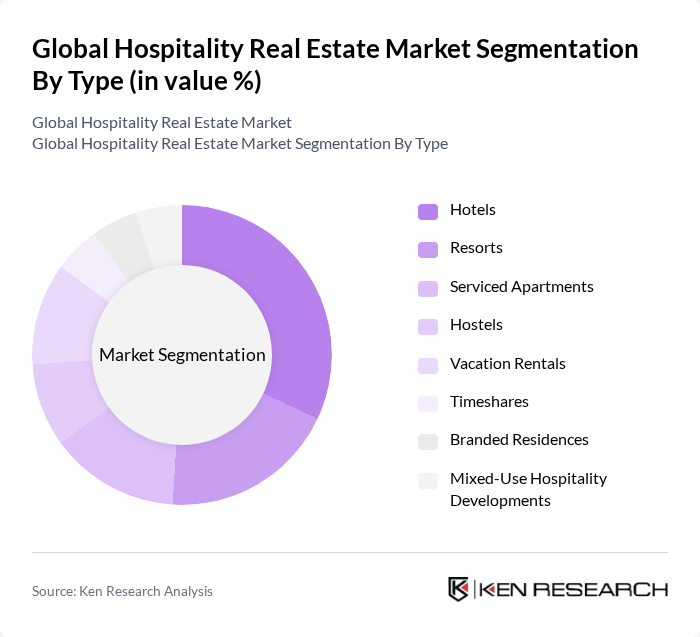 Global Hospitality Real Estate Market Segmentation By Type (in value %)

Global Hospitality Real Estate Market
Global Hospitality Real Estate Market Segmentation By Type

Market Segmentation

Hotels
Resorts
Serviced Apartments
Hostels
Vacation Rentals
Timeshares
Branded Residences
Mixed-Use Hospitality Developments

Source: Ken Research Analysis

KEN RESEARCH