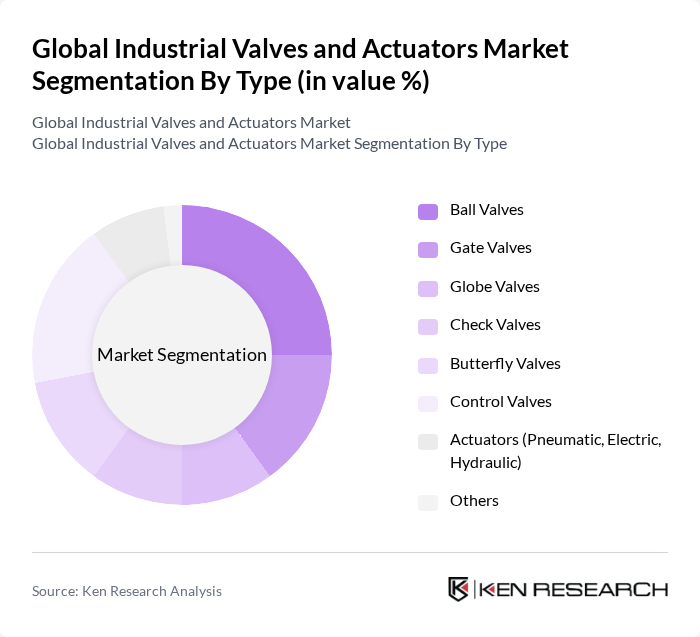 Global Industrial Valves and Actuators Market Segmentation By Type (in value %)

Global Industrial Valves and Actuators Market
Global Industrial Valves and Actuators Market Segmentation By Type

Market Segmentation

Ball Valves
Gate Valves
Globe Valves
Check Valves
Butterfly Valves
Control Valves
Actuators (Pneumatic, Electric, Hydraulic)
Others

Source: Ken Research Analysis

KEN RESEARCH