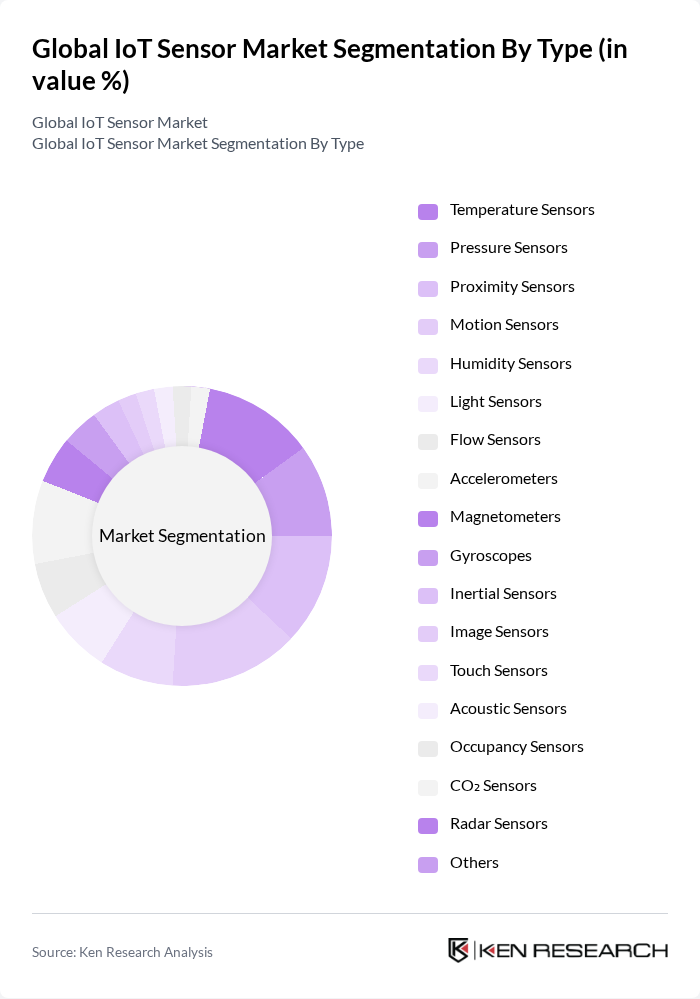 Global IoT Sensor Market Segmentation By Type (in value %)

Global IoT Sensor Market
Global IoT Sensor Market Segmentation By Type

Market Segmentation

Temperature Sensors
Pressure Sensors
Proximity Sensors
Motion Sensors
Humidity Sensors
Light Sensors
Flow Sensors
Accelerometers
Magnetometers
Gyroscopes
Inertial Sensors
Image Sensors
Touch Sensors
Acoustic Sensors
Occupancy Sensors
$CO_2$ Sensors
Radar Sensors
Others

Source: Ken Research Analysis

KEN RESEARCH