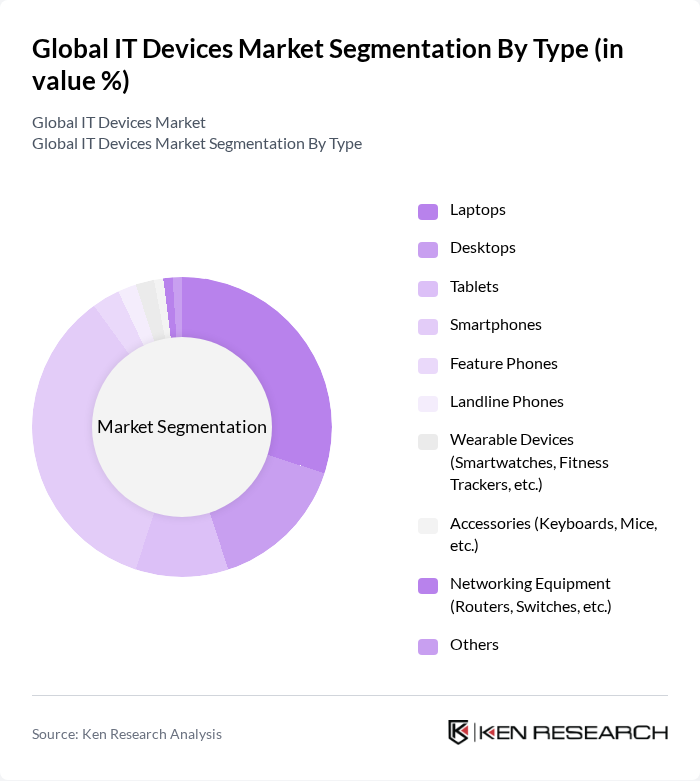 Global IT Devices Market Segmentation By Type (in value %)

Global IT Devices Market
Global IT Devices Market Segmentation By Type

Market Segmentation

Laptops

Desktops

Tablets

Smartphones

Feature Phones

Landline Phones

Wearable Devices (Smartwatches, Fitness Trackers, etc.)

Accessories (Keyboards, Mice, etc.)

Networking Equipment (Routers, Switches, etc.)

Others

Source: Ken Research Analysis

KEN RESEARCH